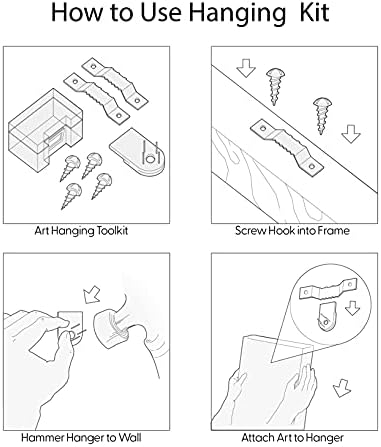 How to Use Hanging Kit

Art Hanging Toolkit

Screw Hook into Frame

Hammer Hanger to Wall

Attach Art to Hanger