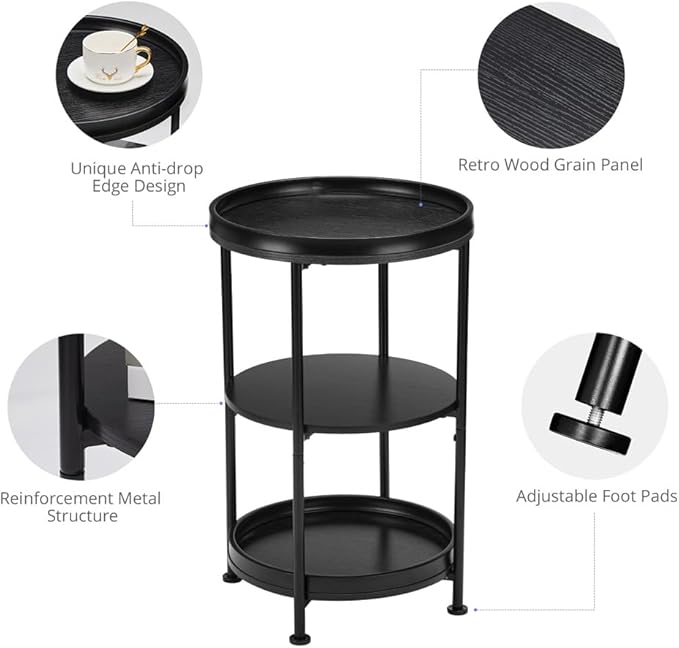 Unique Anti-drop Edge Design

Retro Wood Grain Panel

Reinforcement Metal Structure

Adjustable Foot Pads