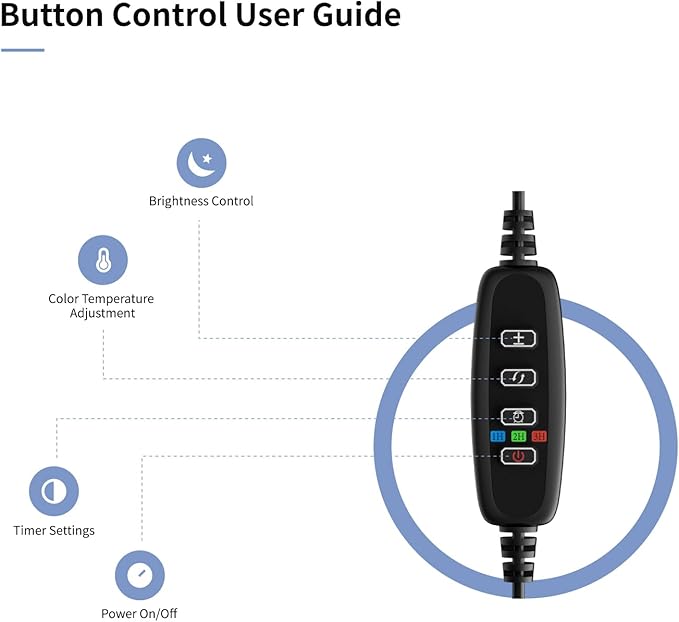 Button Control User Guide

Brightness Control

Color Temperature Adjustment

Timer Settings

Power On/Off

1H 2H 3H