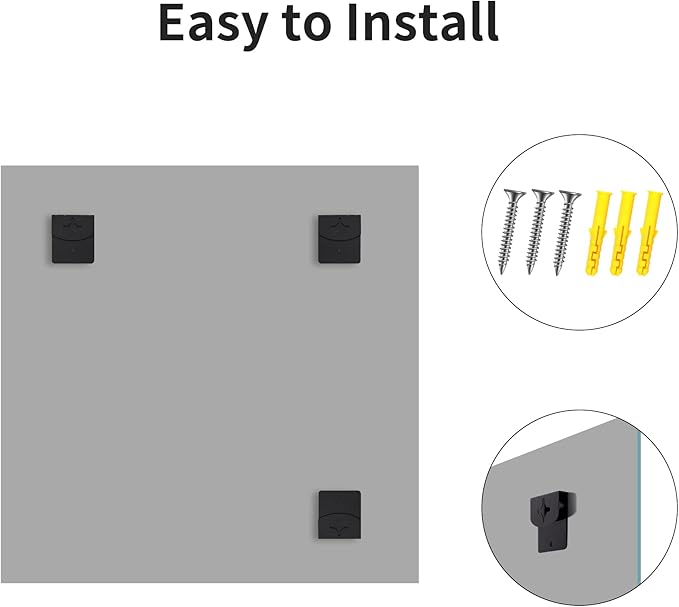 Easy to Install