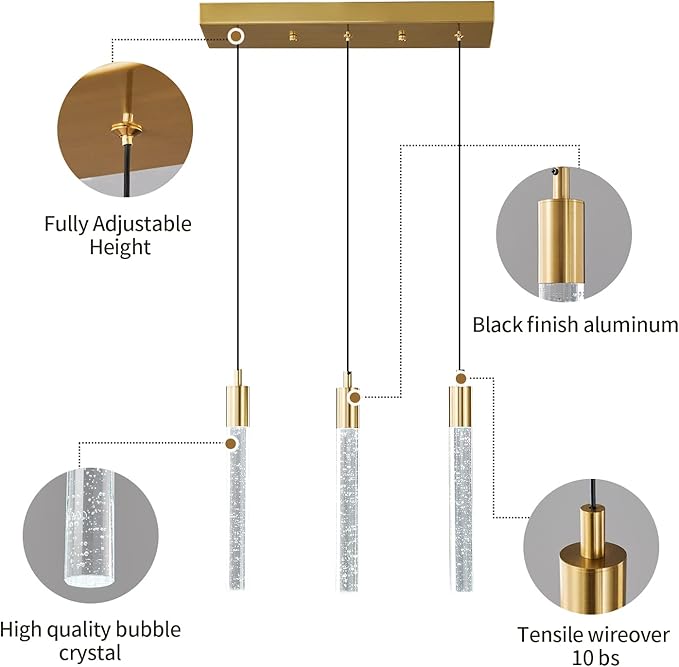 Fully Adjustable Height

Black finish aluminum

High quality bubble crystal

Tensile wireover 10 bs