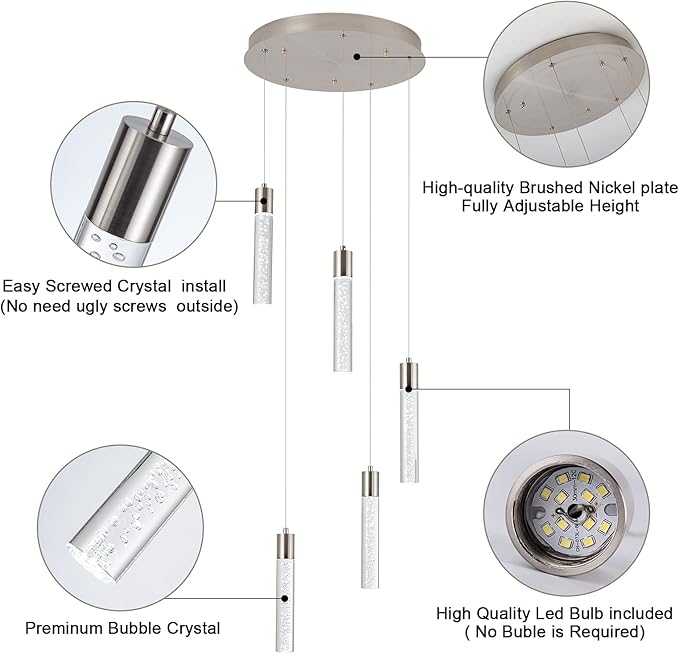 High-quality Brushed Nickel plate
Fully Adjustable Height

Easy Screwed Crystal install
(No need ugly screws outside)

Preminum Bubble Crystal

High Quality Led Bulb included
( No Buble is Required)