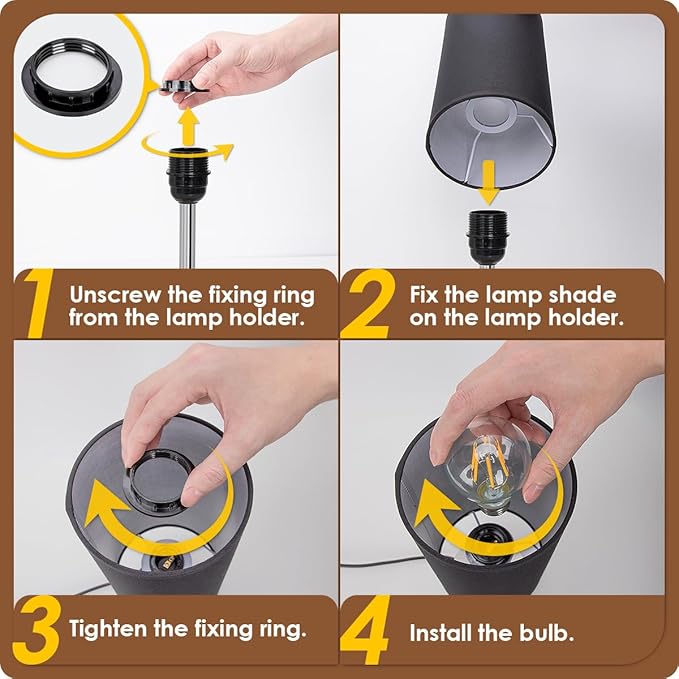 1 Unscrew the fixing ring from the lamp holder.

2 Fix the lamp shade on the lamp holder.

3 Tighten the fixing ring.

4 Install the bulb.