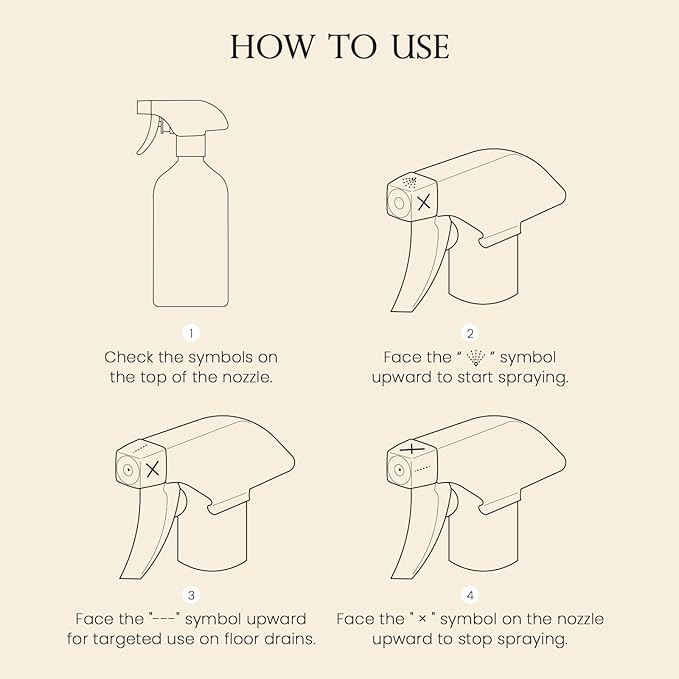 HOW TO USE

1
Check the symbols on the top of the nozzle.

2
Face the " " symbol upward to start spraying.

3
Face the "---" symbol upward for targeted use on floor drains.

4
Face the " × " symbol on the nozzle upward to stop spraying.