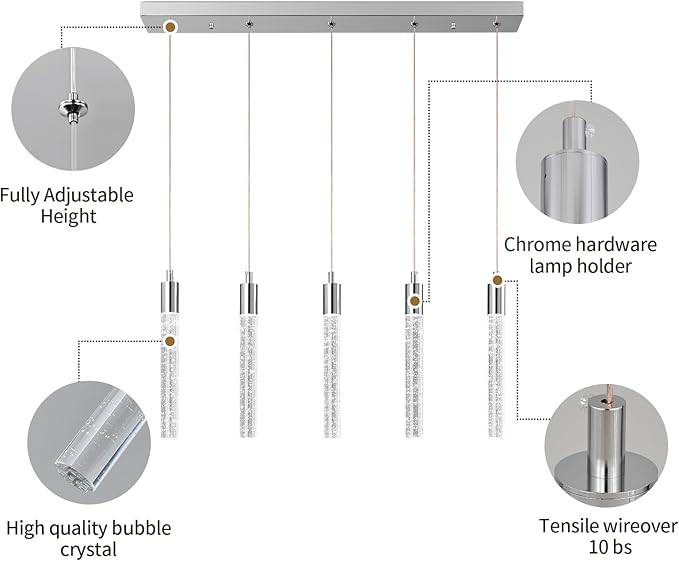 Fully Adjustable Height

Chrome hardware lamp holder

High quality bubble crystal

Tensile wireover 10 bs