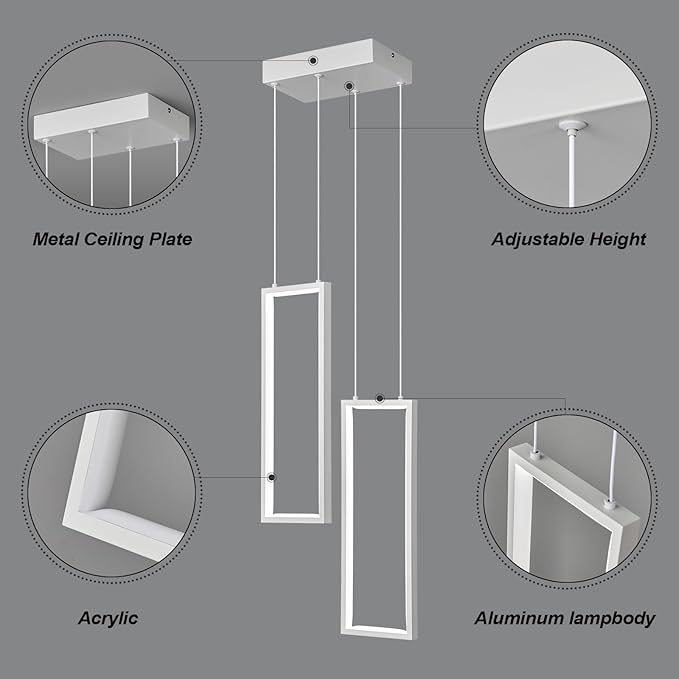 Metal Ceiling Plate

Adjustable Height

Acrylic

Aluminum lampbody