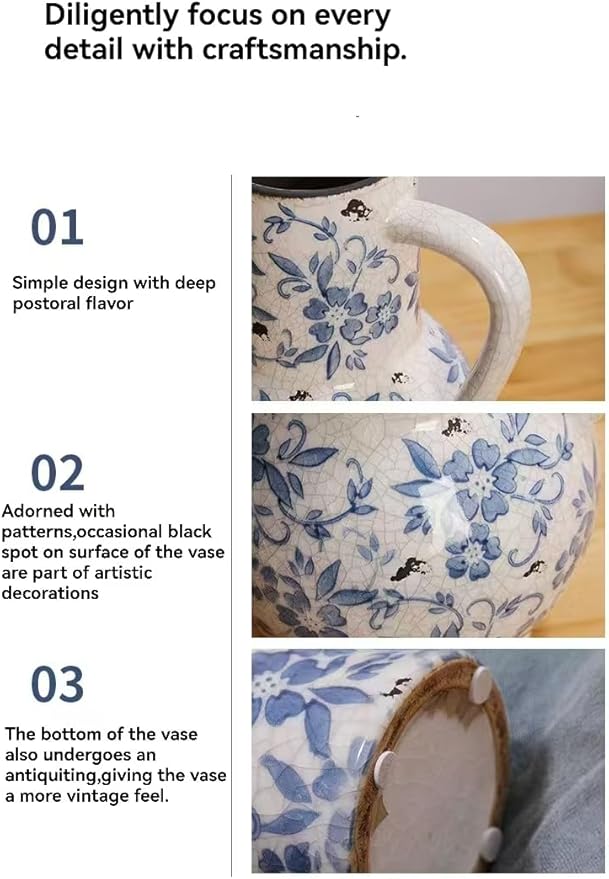 Diligently focus on every detail with craftsmanship.

01

Simple design with deep postoral flavor

02

Adorned with patterns,occasional black spot on surface of the vase are part of artistic decorations

03

The bottom of the vase also undergoes an antiquiting,giving the vase a more vintage feel.