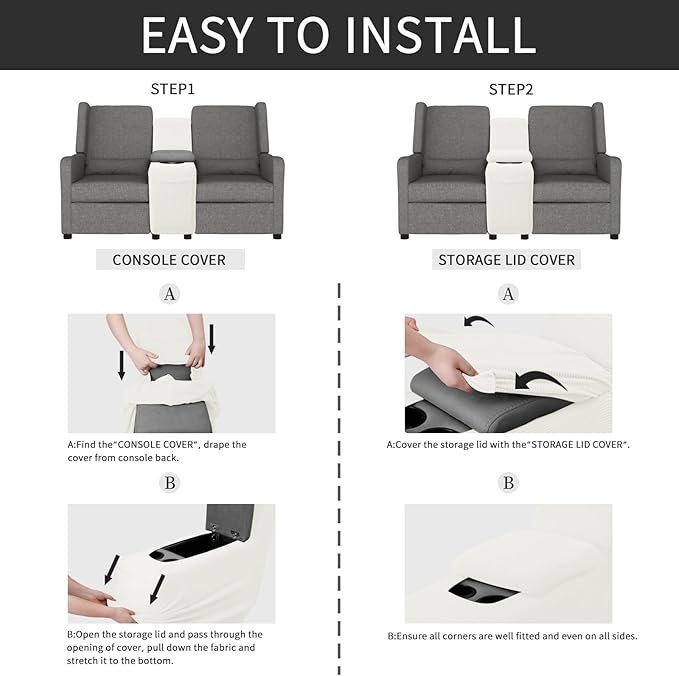 EASY TO INSTALL

STEP1

CONSOLE COVER

A

A:Find the"CONSOLE COVER", drape the cover from console back.

B

B:Open the storage lid and pass through the opening of cover, pull down the fabric and stretch it to the bottom.

STEP2

STORAGE LID COVER

A

A:Cover the storage lid with the"STORAGE LID COVER".

B

B:Ensure all corners are well fitted and even on all sides.