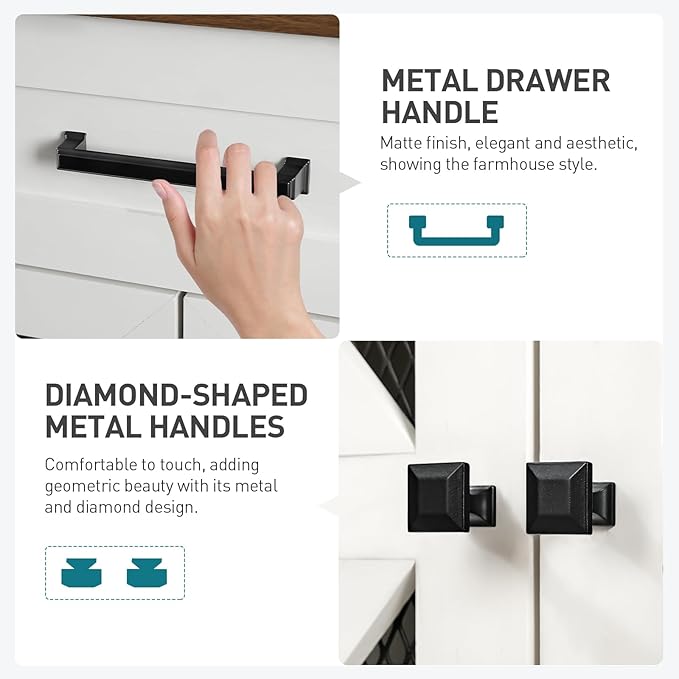 METAL DRAWER HANDLE

Matte finish, elegant and aesthetic, showing the farmhouse style.

DIAMOND-SHAPED METAL HANDLES

Comfortable to touch, adding geometric beauty with its metal and diamond design.