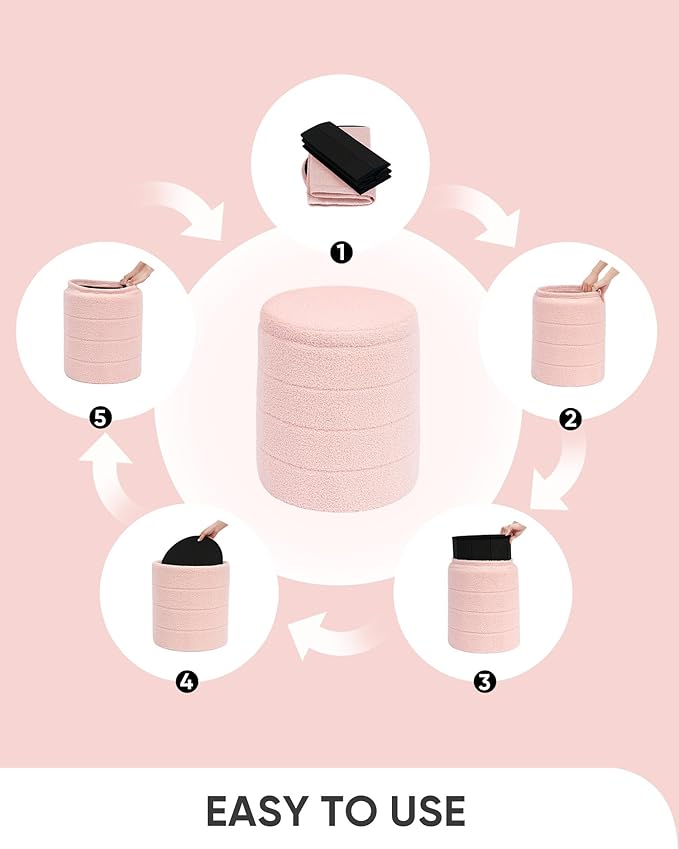 1

2

3

4

5

EASY TO USE