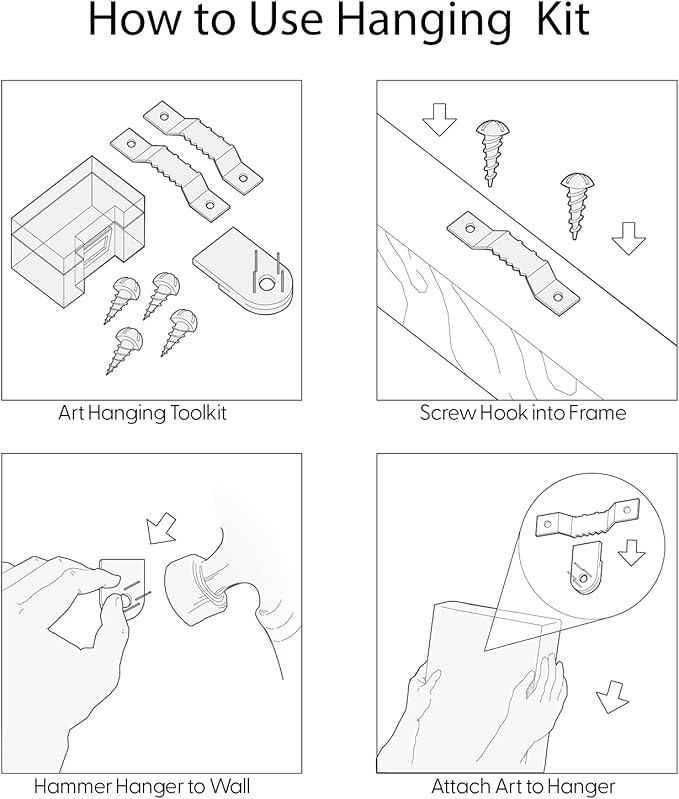 How to Use Hanging Kit

Art Hanging Toolkit

Screw Hook into Frame

Hammer Hanger to Wall

Attach Art to Hanger