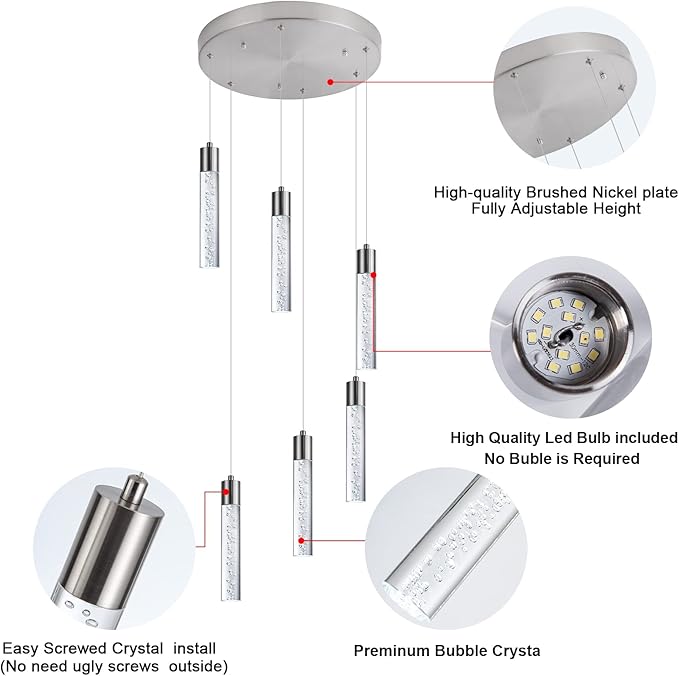 High-quality Brushed Nickel plate
Fully Adjustable Height

High Quality Led Bulb included
No Buble is Required

Easy Screwed Crystal install
(No need ugly screws outside)

Preminum Bubble Crysta