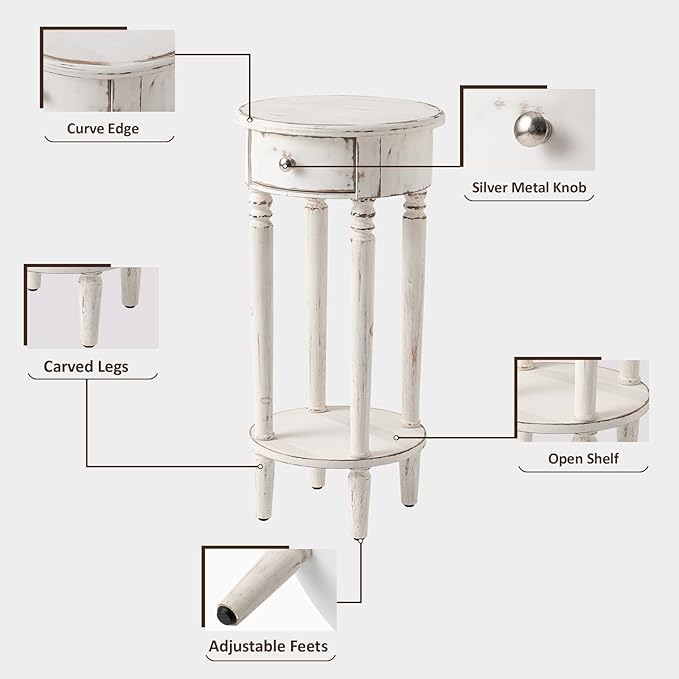 Curve Edge

Silver Metal Knob

Carved Legs

Open Shelf

Adjustable Feets