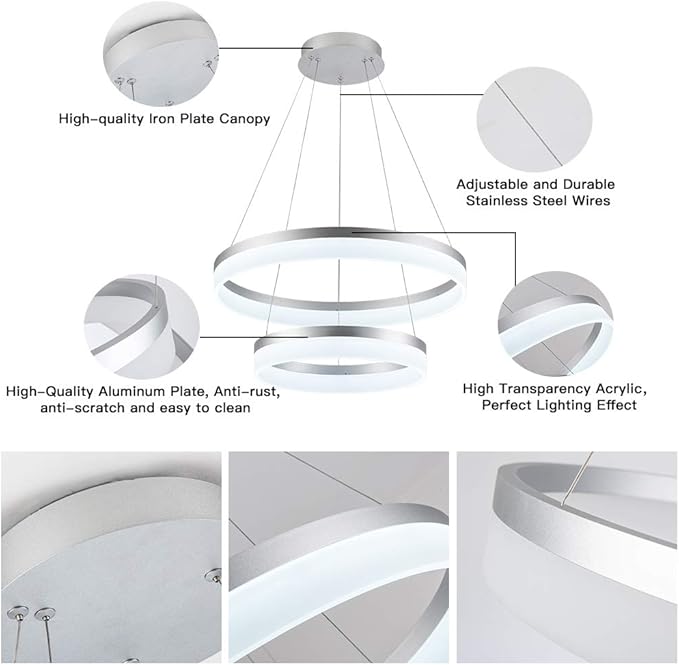 High-quality Iron Plate Canopy

Adjustable and Durable Stainless Steel Wires

High-Quality Aluminum Plate, Anti-rust, anti-scratch and easy to clean

High Transparency Acrylic, Perfect Lighting Effect