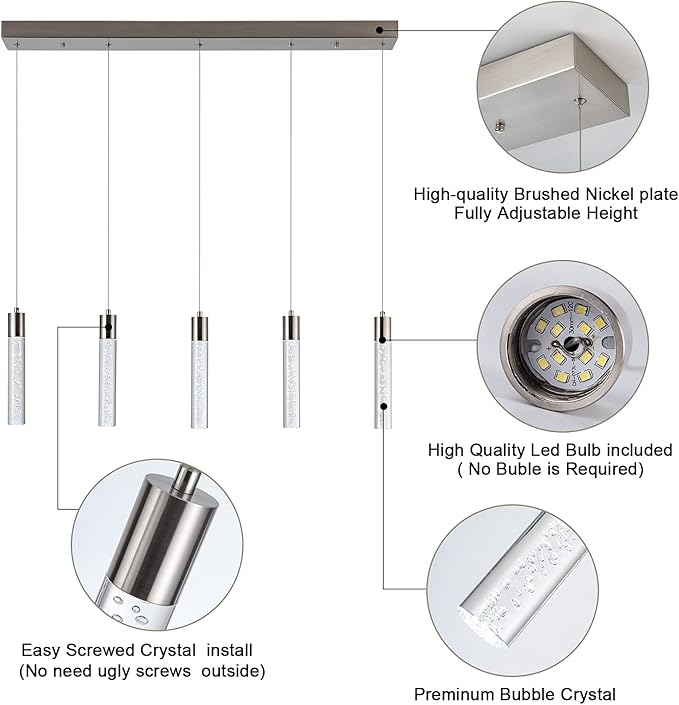 High-quality Brushed Nickel plate
Fully Adjustable Height

High Quality Led Bulb included
( No Buble is Required)

Easy Screwed Crystal install
(No need ugly screws outside)

Preminum Bubble Crystal