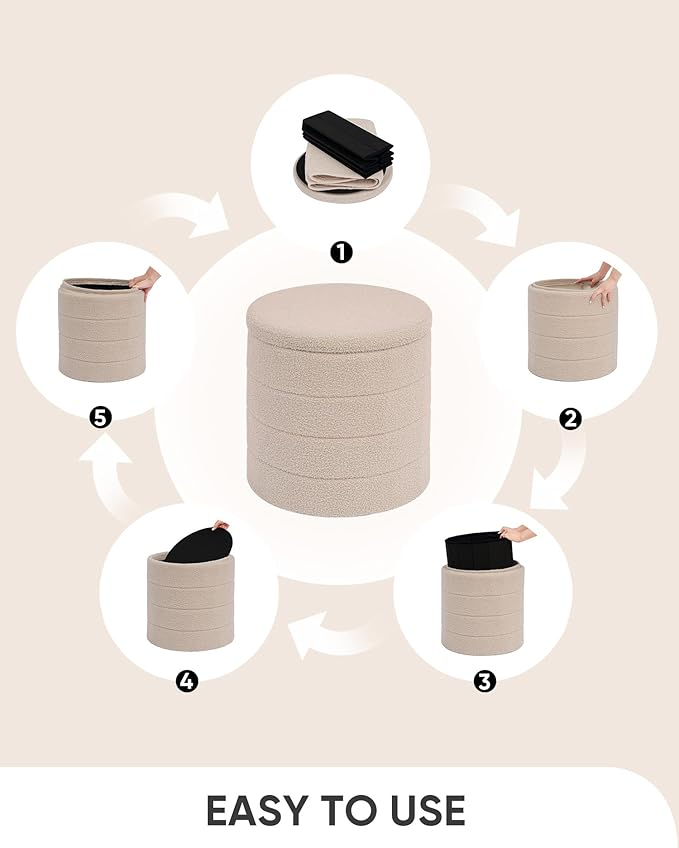 1

2

3

4

5

EASY TO USE