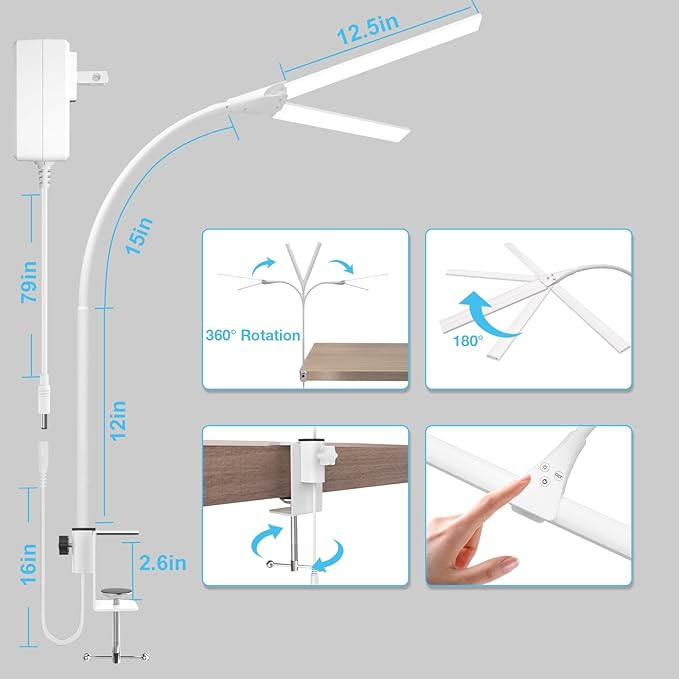 12.5in

15in

79in

12in

16in

2.6in

360° Rotation

180°