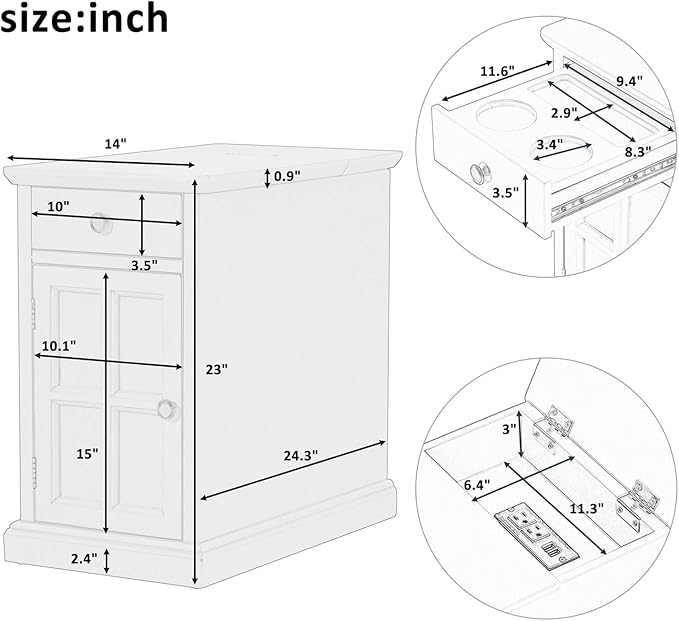 size:inch

14"
0.9"
10"
3.5"
10.1"
23"
15"
24.3"
2.4"

11.6"
9.4"
2.9"
3.4"
8.3"
3.5"

3"
6.4"
11.3"