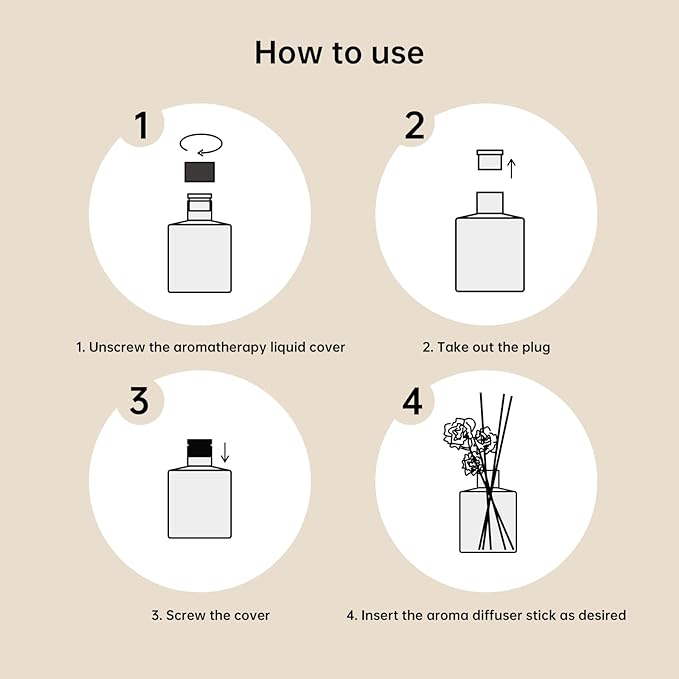 How to use

1

1. Unscrew the aromatherapy liquid cover

2

2. Take out the plug

3

3. Screw the cover

4

4. Insert the aroma diffuser stick as desired