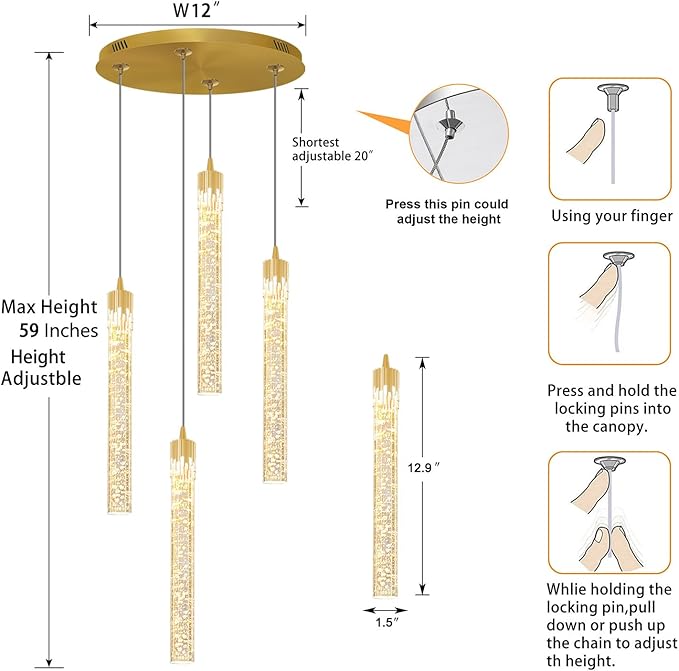 W12″

Shortest adjustable 20″

Press this pin could adjust the height

Using your finger

Max Height 59 Inches Height Adjustble

Press and hold the locking pins into the canopy.

12.9″

1.5″

Whlie holding the locking pin,pull down or push up the chain to adjust th height.