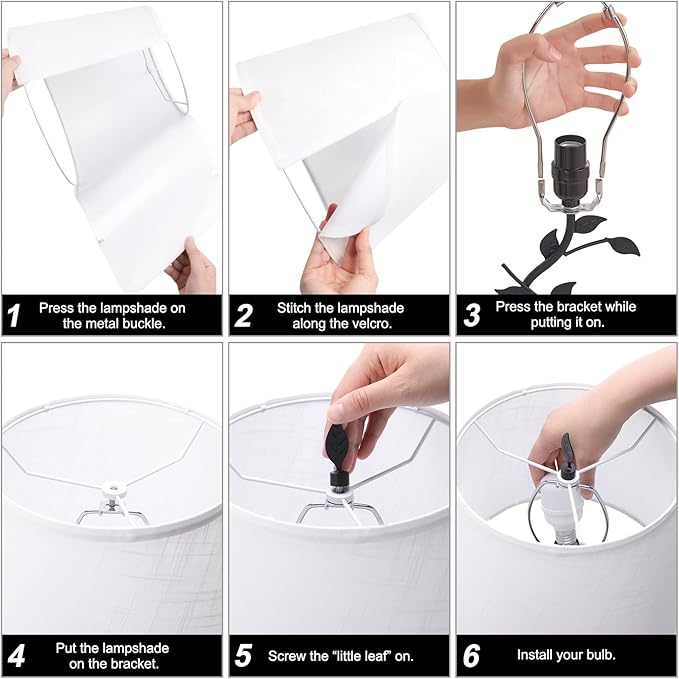 1 Press the lampshade on the metal buckle.

2 Stitch the lampshade along the velcro.

3 Press the bracket while putting it on.

4 Put the lampshade on the bracket.

5 Screw the "little leaf" on.

6 Install your bulb.