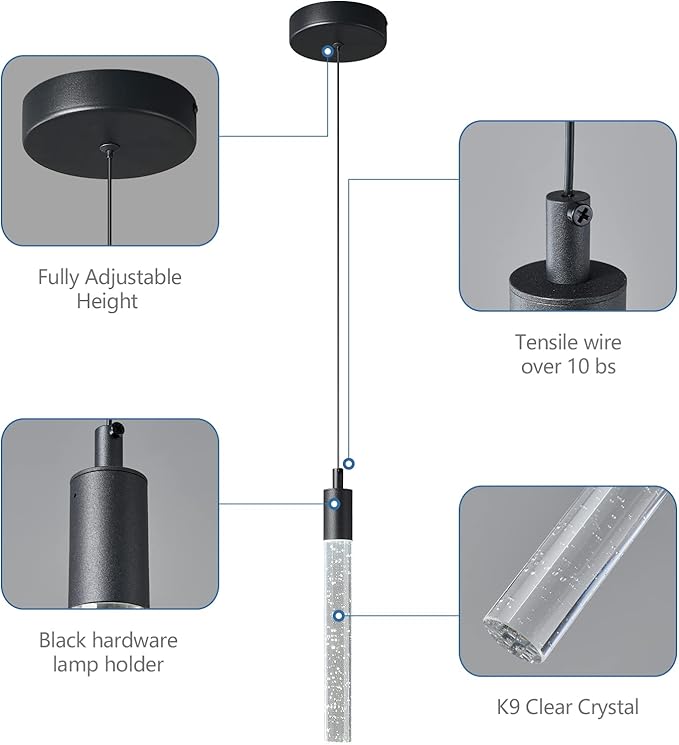 Fully Adjustable Height

Tensile wire over 10 bs

Black hardware lamp holder

K9 Clear Crystal