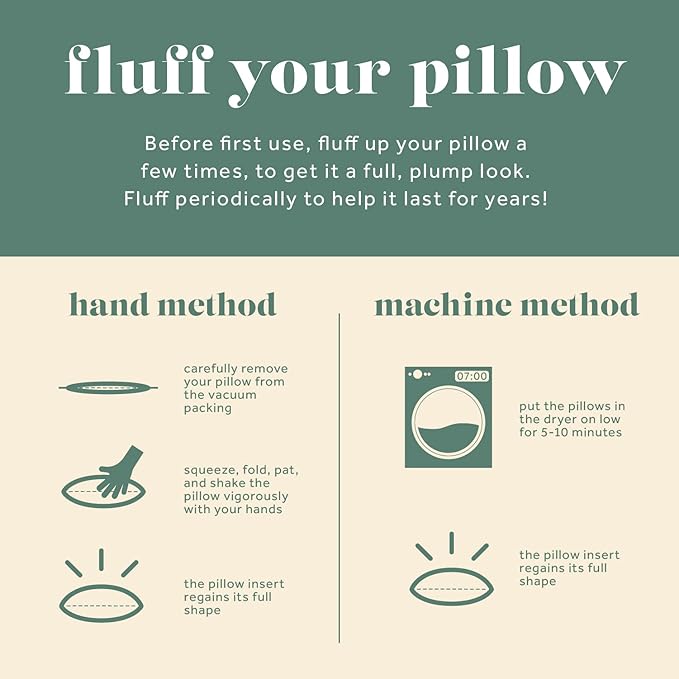 fluff your pillow

Before first use, fluff up your pillow a few times, to get it a full, plump look. Fluff periodically to help it last for years!

hand method

carefully remove your pillow from the vacuum packing

squeeze, fold, pat, and shake the pillow vigorously with your hands

the pillow insert regains its full shape

machine method

07:00

put the pillows in the dryer on low for 5-10 minutes

the pillow insert regains its full shape