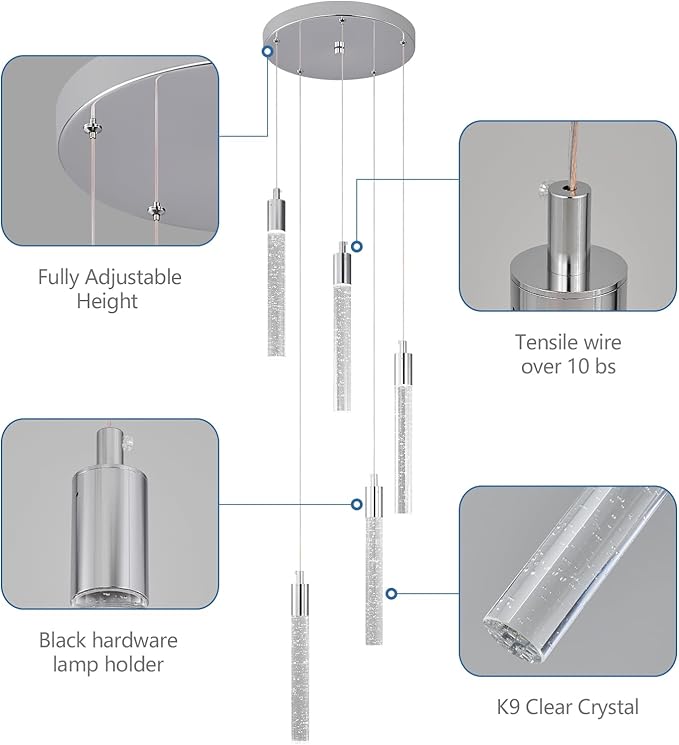 Fully Adjustable Height

Tensile wire over 10 bs

Black hardware lamp holder

K9 Clear Crystal