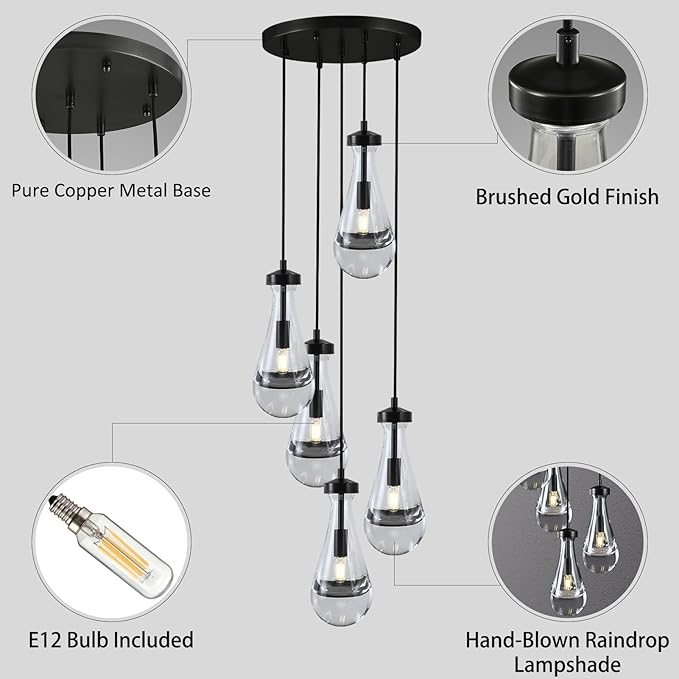 Pure Copper Metal Base

Brushed Gold Finish

E12 Bulb Included

Hand-Blown Raindrop Lampshade