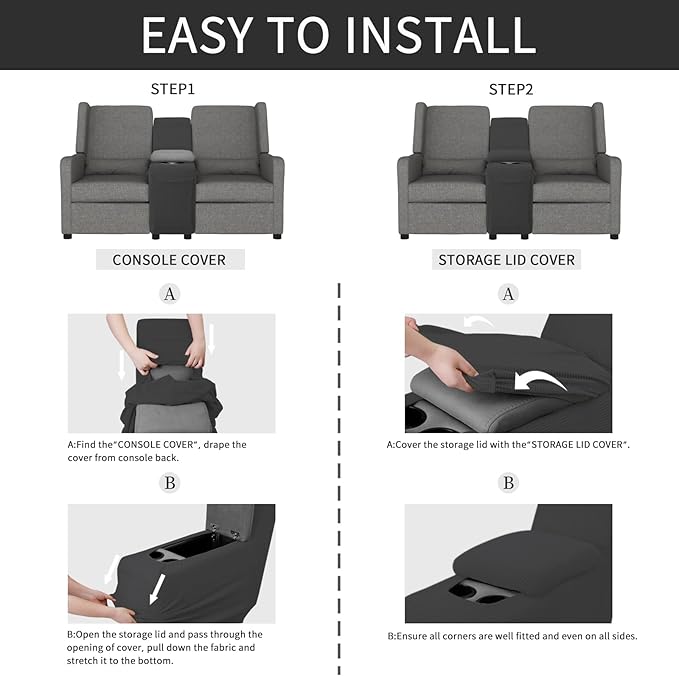 EASY TO INSTALL

STEP1

CONSOLE COVER

A

A:Find the"CONSOLE COVER", drape the cover from console back.

B

B:Open the storage lid and pass through the opening of cover, pull down the fabric and stretch it to the bottom.

STEP2

STORAGE LID COVER

A

A:Cover the storage lid with the"STORAGE LID COVER".

B

B:Ensure all corners are well fitted and even on all sides.