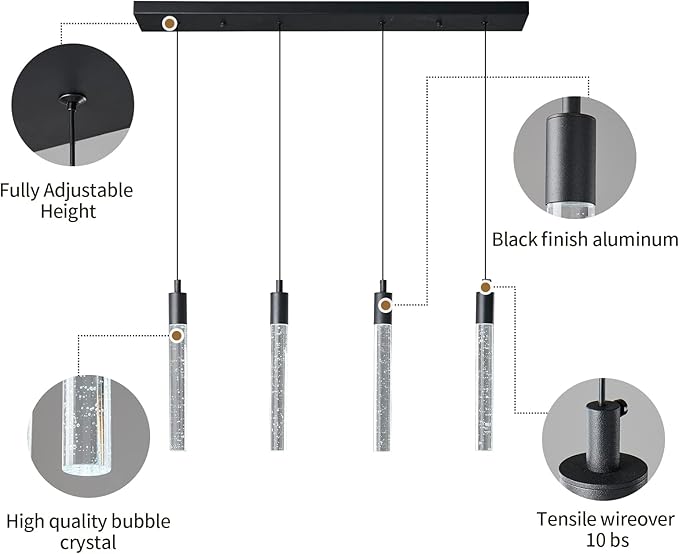 Fully Adjustable Height

Black finish aluminum

High quality bubble crystal

Tensile wireover 10 bs