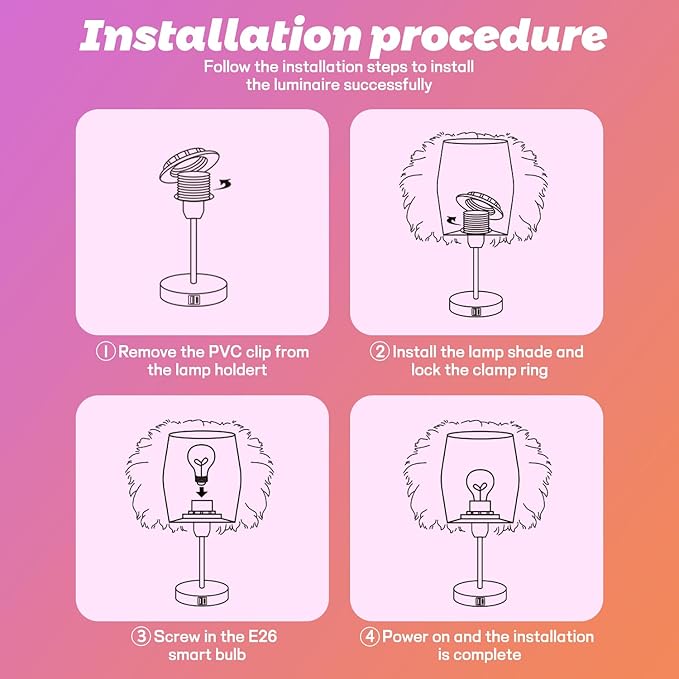 Installation procedure

Follow the installation steps to install the luminaire successfully

① Remove the PVC clip from the lamp holdert

② Install the lamp shade and lock the clamp ring

③ Screw in the E26 smart bulb

④ Power on and the installation is complete