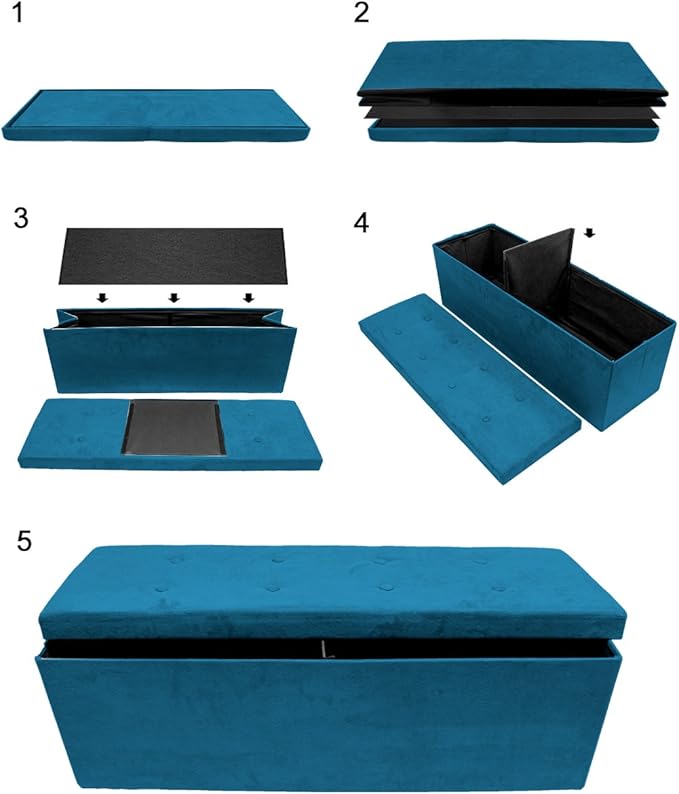 1

2

3

4

5