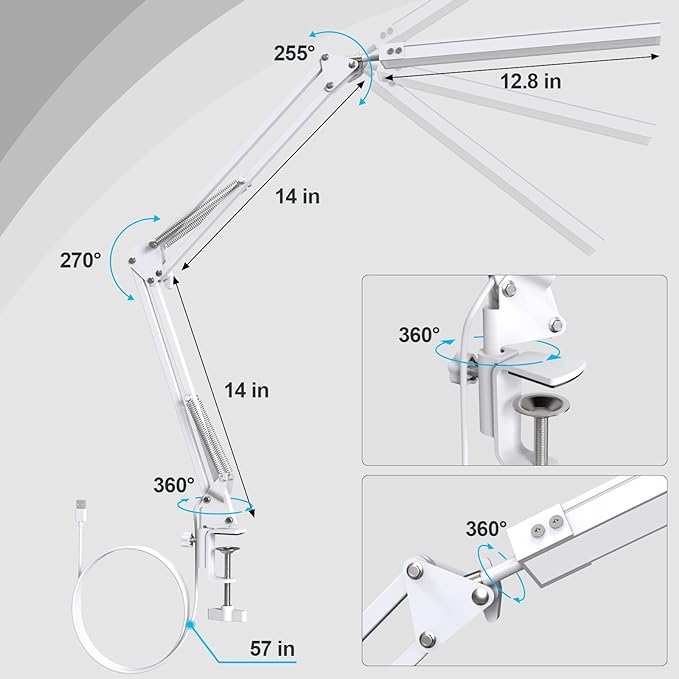 255°
12.8 in
14 in
270°
14 in
360°
57 in
360°
360°