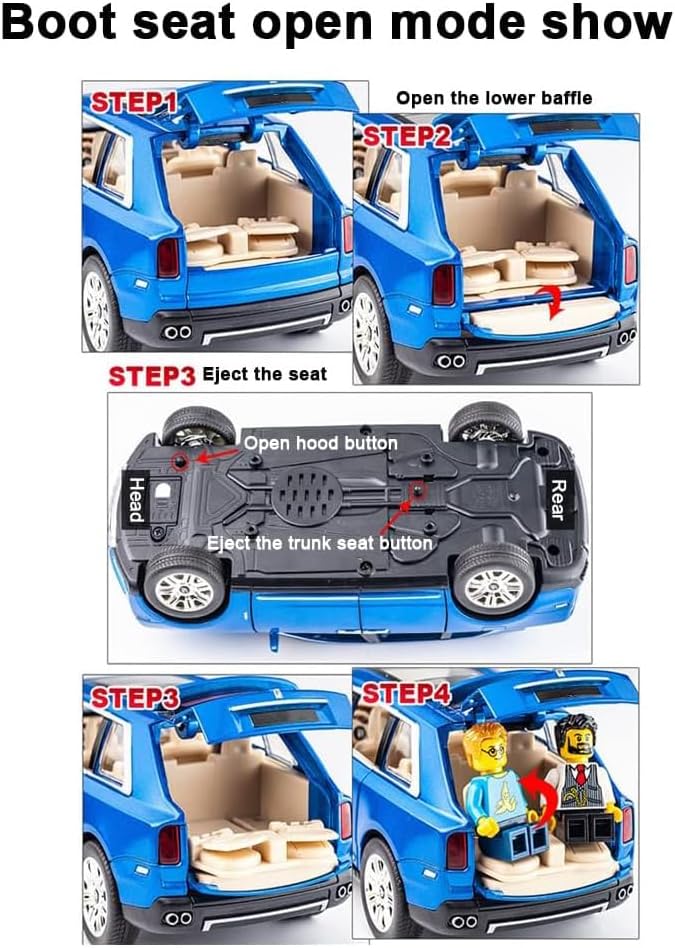 Boot seat open mode show

STEP1

Open the lower baffle

STEP2

STEP3 Eject the seat

Open hood button

Head

Rear

Eject the trunk seat button

STEP3

STEP4