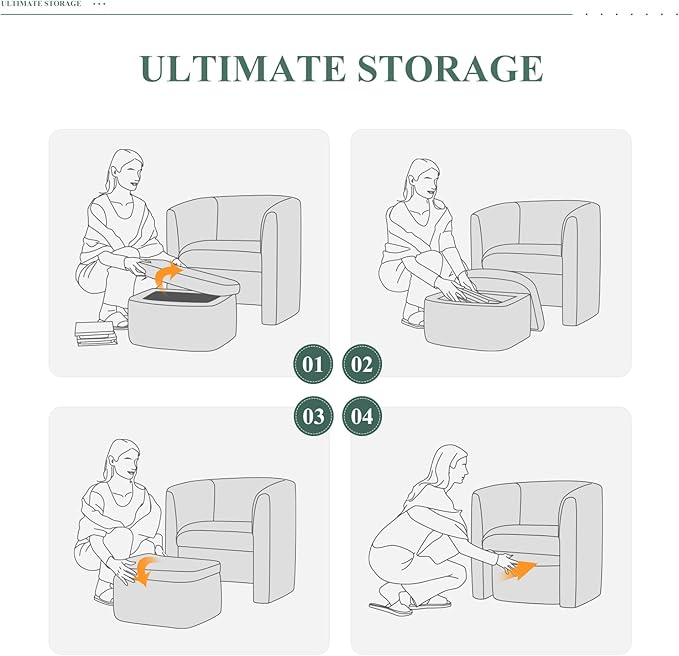 ULTIMATE STORAGE

ULTIMATE STORAGE

01

02

03

04