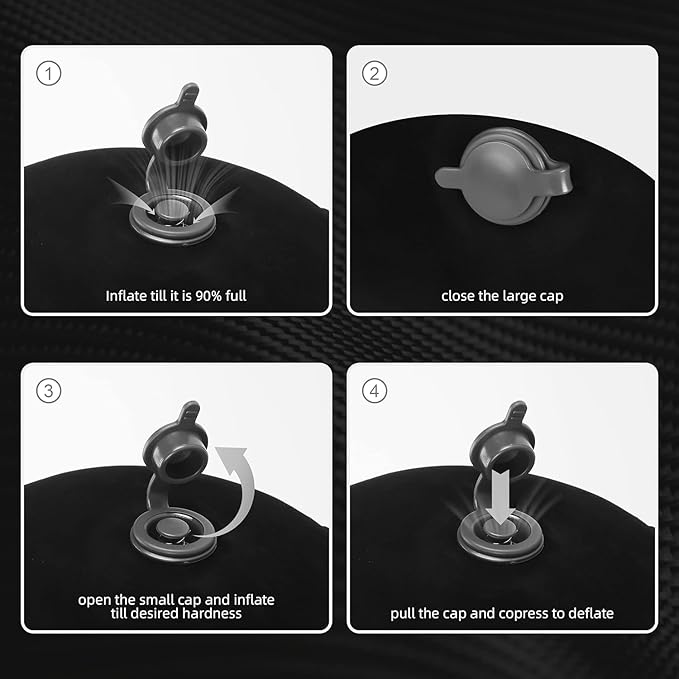 1

Inflate till it is 90% full

2

close the large cap

3

open the small cap and inflate till desired hardness

4

pull the cap and copress to deflate