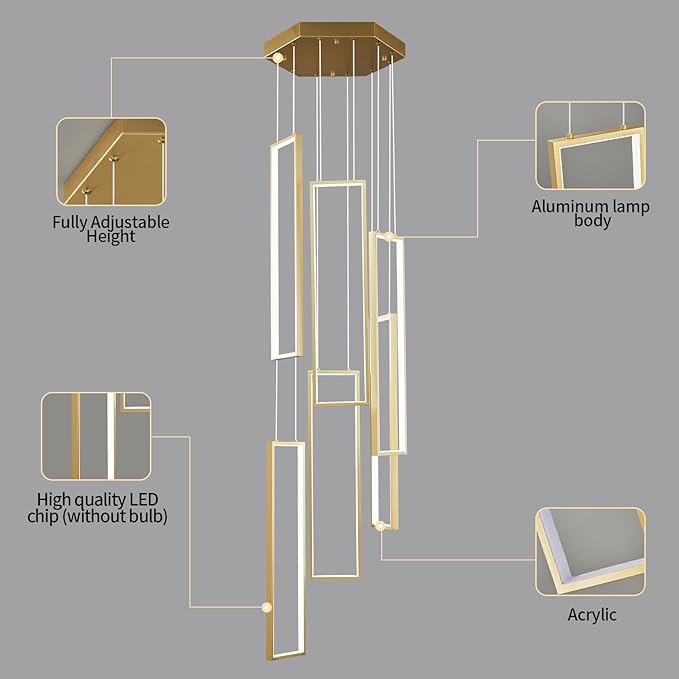 Fully Adjustable Height

Aluminum lamp body

High quality LED chip (without bulb)

Acrylic