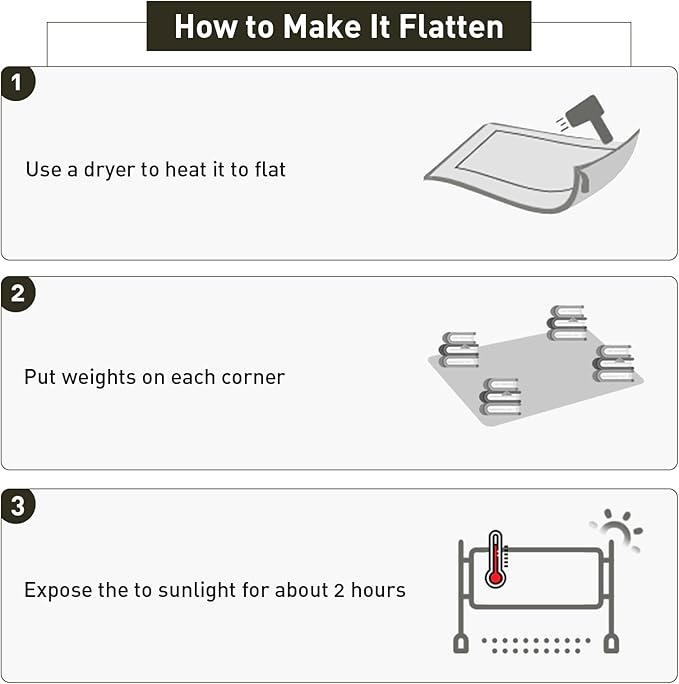 How to Make It Flatten

1

Use a dryer to heat it to flat

2

Put weights on each corner

3

Expose the to sunlight for about 2 hours