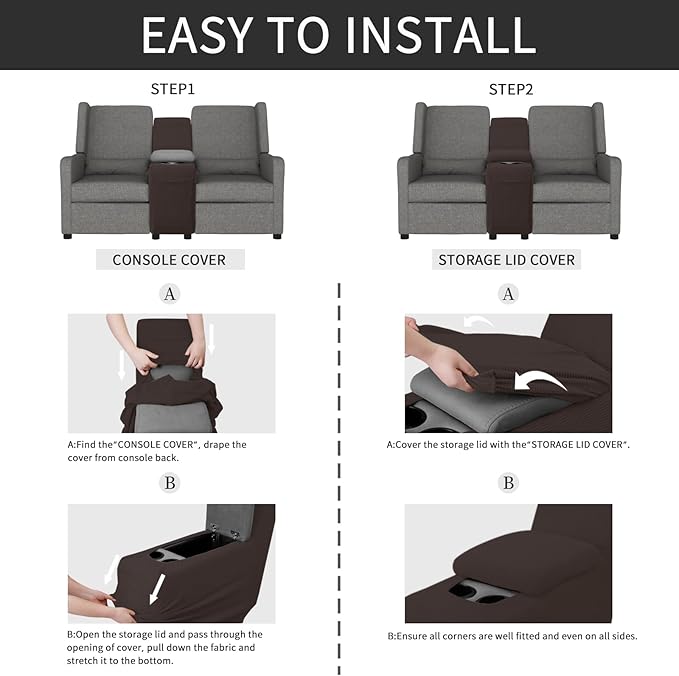 EASY TO INSTALL

STEP1

CONSOLE COVER

A

A:Find the"CONSOLE COVER", drape the cover from console back.

B

B:Open the storage lid and pass through the opening of cover, pull down the fabric and stretch it to the bottom.

STEP2

STORAGE LID COVER

A

A:Cover the storage lid with the"STORAGE LID COVER".

B

B:Ensure all corners are well fitted and even on all sides.