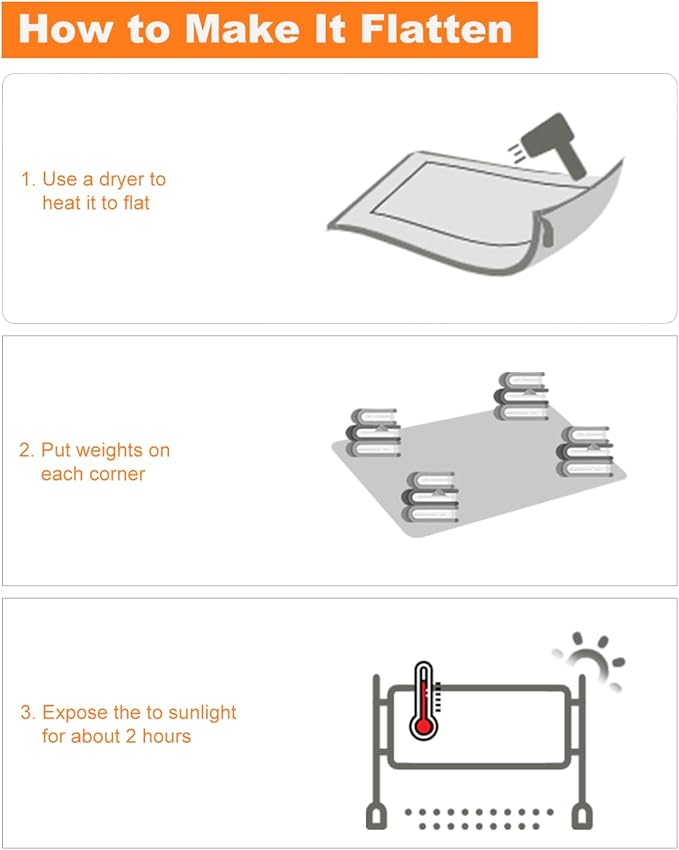 How to Make It Flatten

1. Use a dryer to heat it to flat

2. Put weights on each corner

3. Expose the to sunlight for about 2 hours