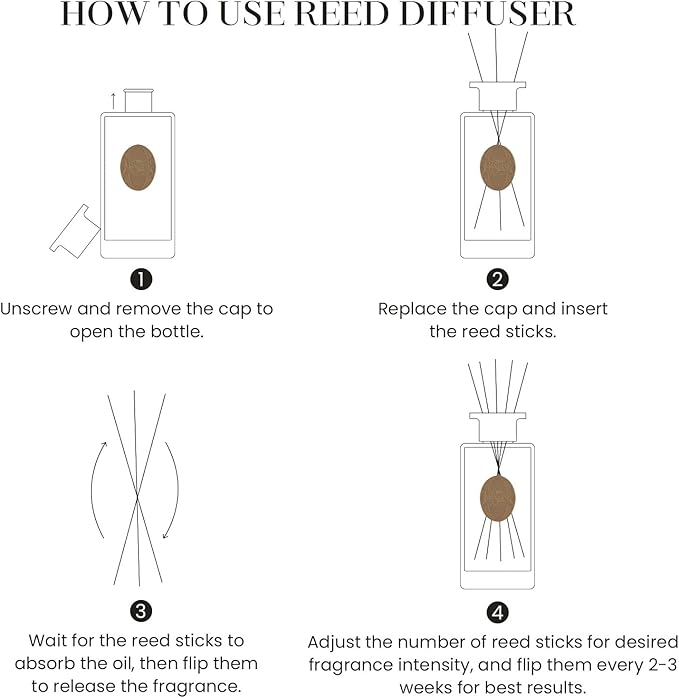 HOW TO USE REED DIFFUSER

1
Unscrew and remove the cap to open the bottle.

2
Replace the cap and insert the reed sticks.

3
Wait for the reed sticks to absorb the oil, then flip them to release the fragrance.

4
Adjust the number of reed sticks for desired fragrance intensity, and flip them every 2-3 weeks for best results.