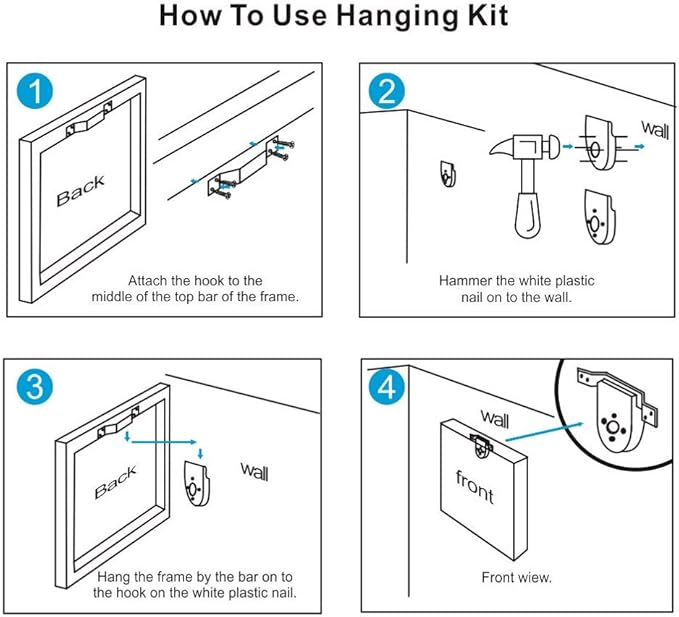 How To Use Hanging Kit

1

Back

Attach the hook to the middle of the top bar of the frame.

2

wall

Hammer the white plastic nail on to the wall.

3

Back

wall

Hang the frame by the bar on to the hook on the white plastic nail.

4

wall

front

Front wiew.