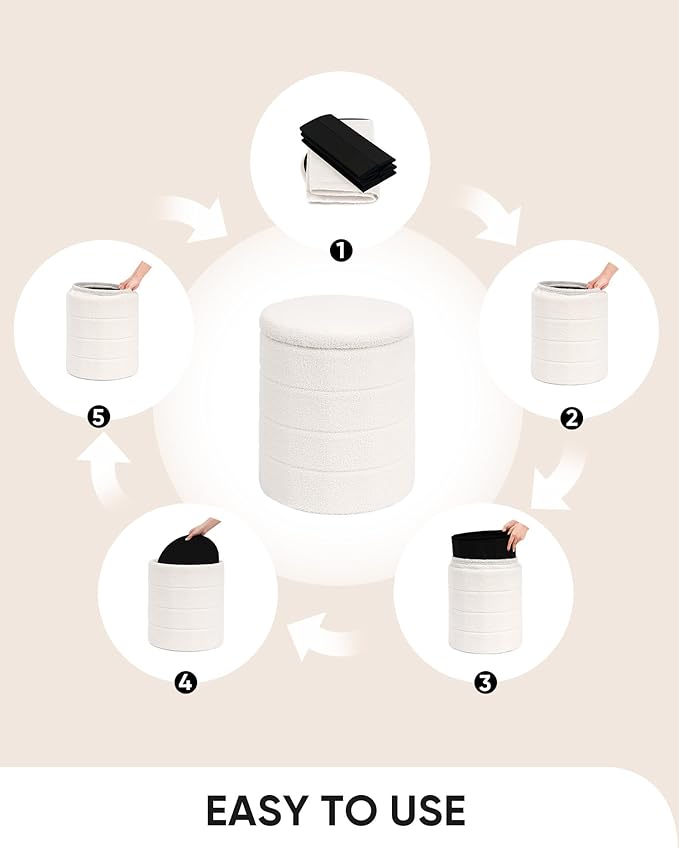 1

2

3

4

5

EASY TO USE