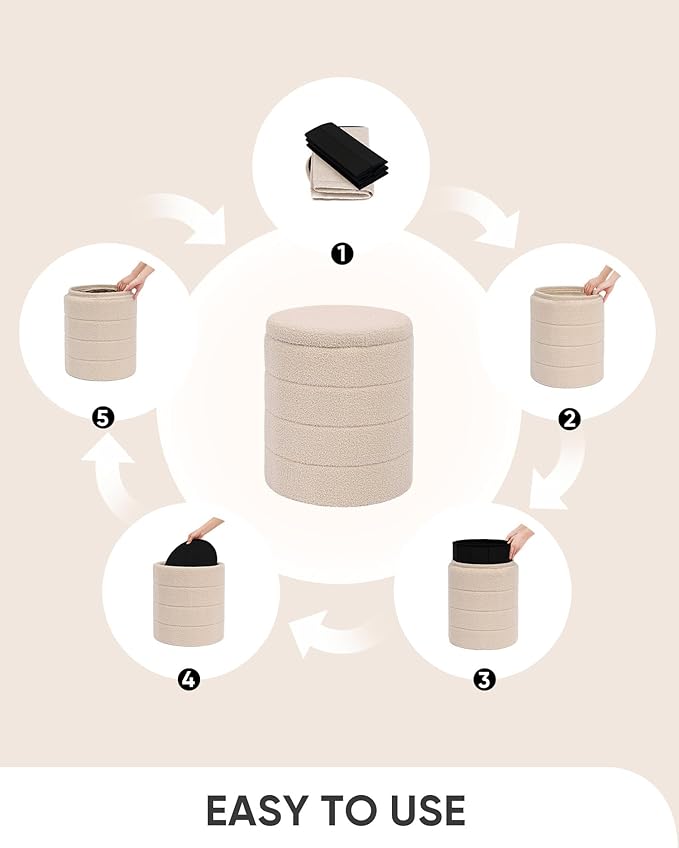 1

2

3

4

5

EASY TO USE