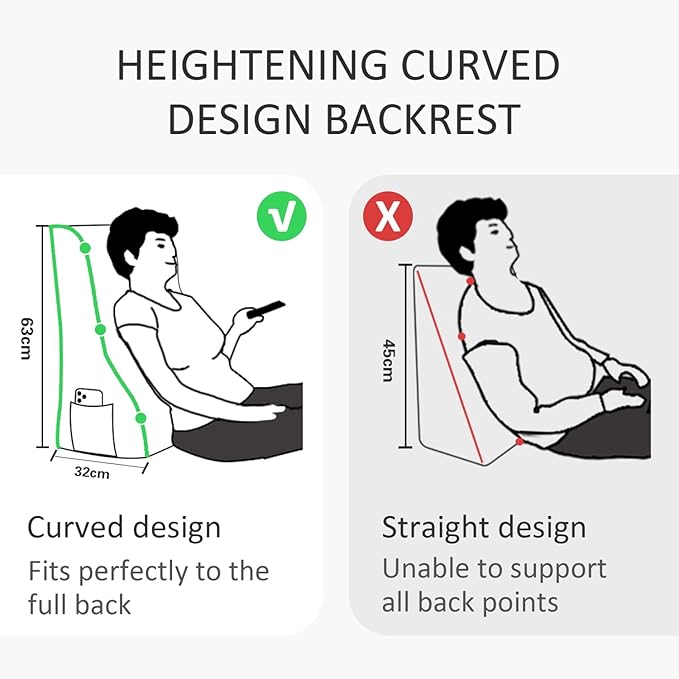 HEIGHTENING CURVED DESIGN BACKREST

√

63cm

32cm

Curved design

Fits perfectly to the full back

X

45cm

Straight design

Unable to support all back points