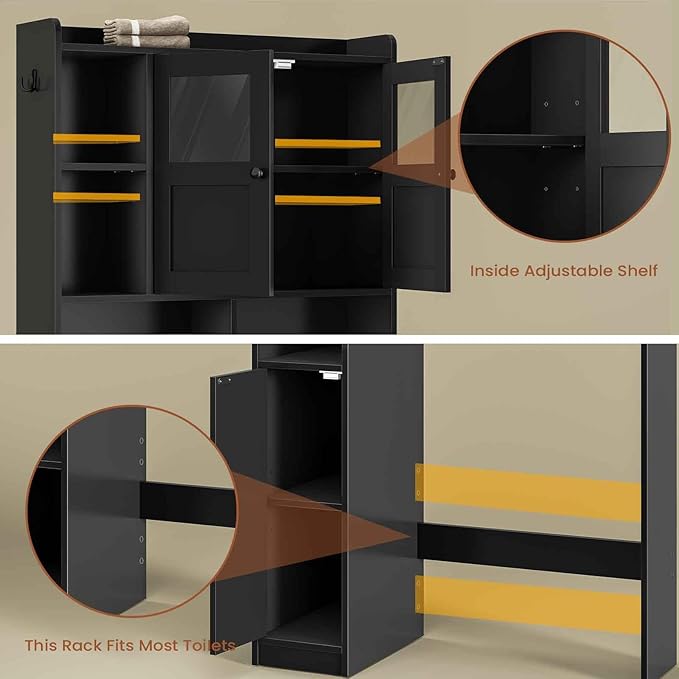 Inside Adjustable Shelf

This Rack Fits Most Toilets