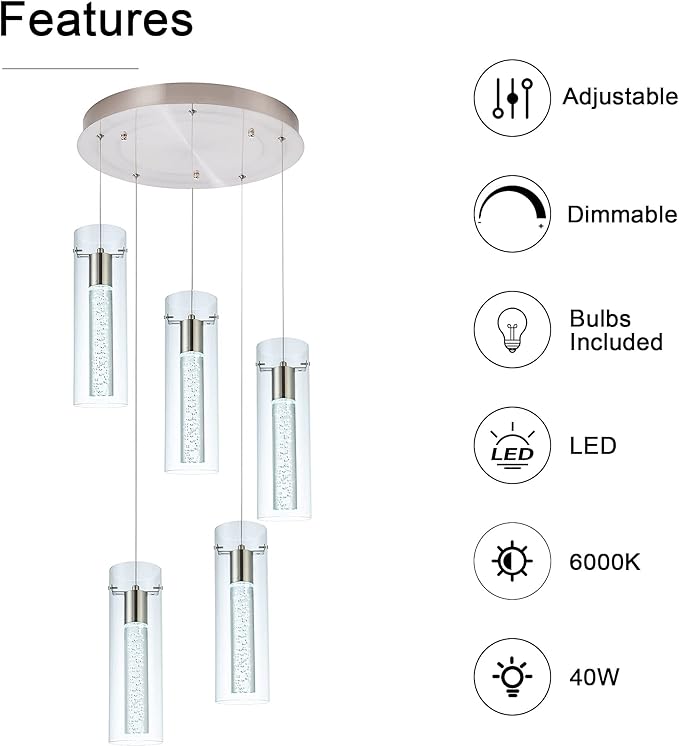 Features

Adjustable

Dimmable

Bulbs Included

LED

LED

6000K

40W