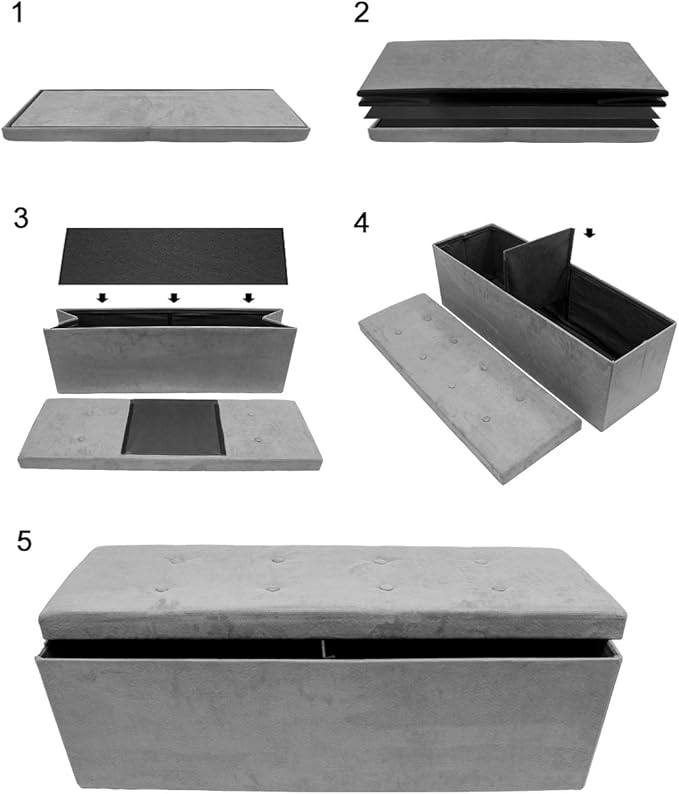 1

2

3

4

5