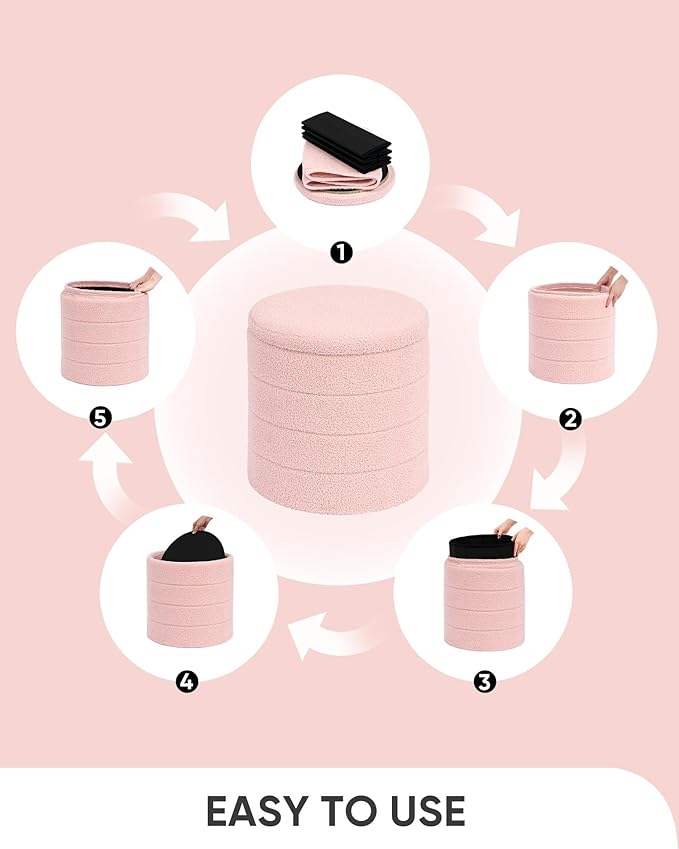 1

2

3

4

5

EASY TO USE